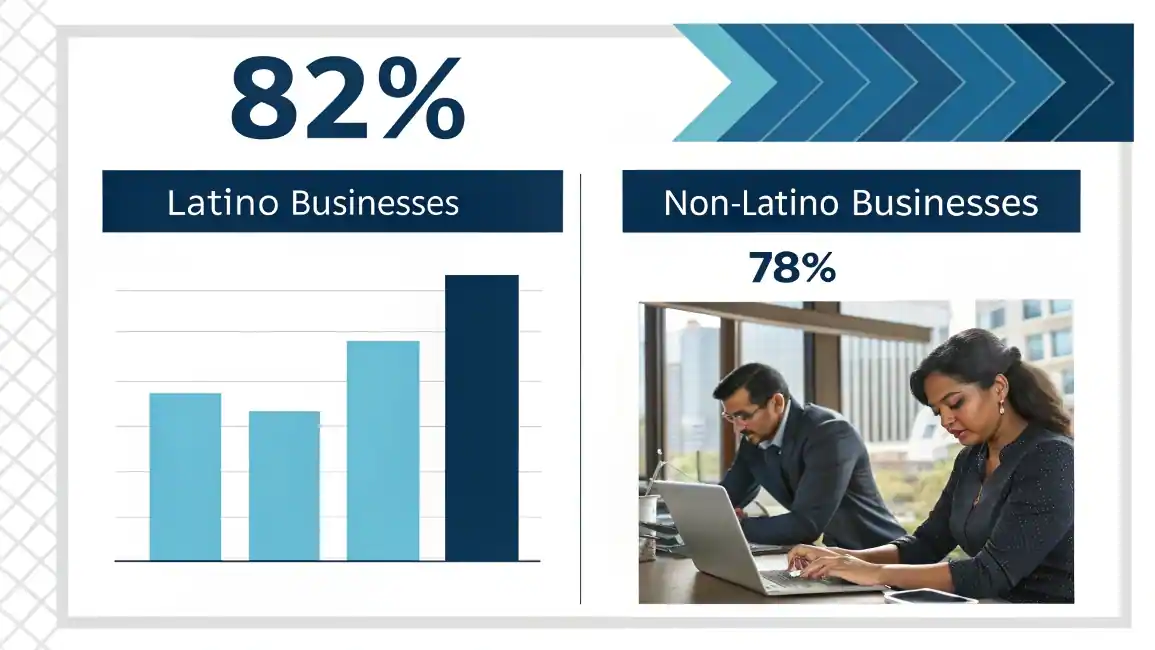 82%

Latino Businesses

Non-Latino Businesses

78%